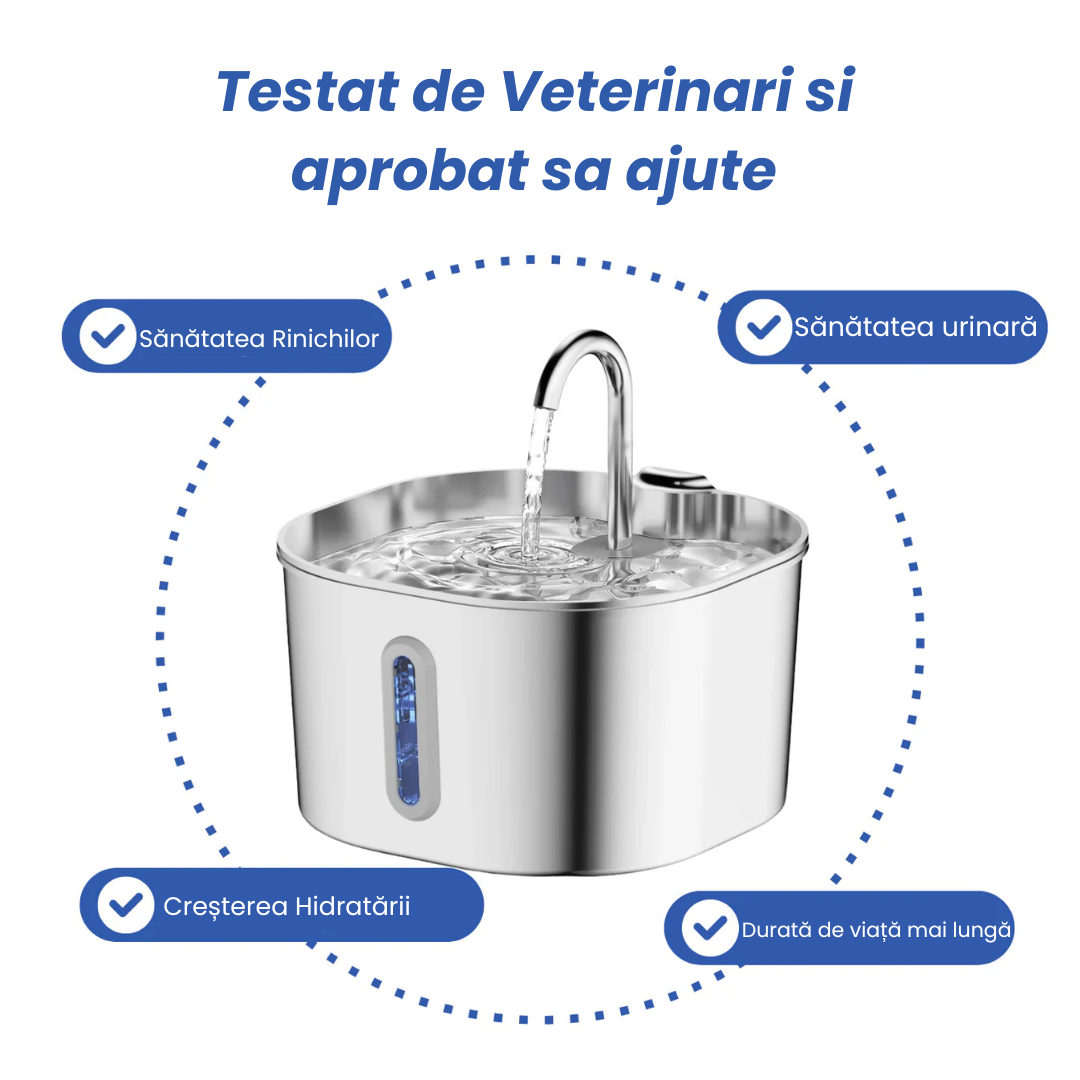 Testat de Veterinari si aprobat sa ajute

Sănătatea Rinichilor

Sănătatea urinară

Creșterea Hidratării

Durată de viață mai lungă