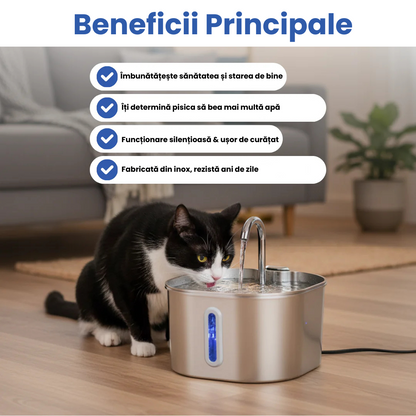 Beneficii Principale

Îmbunătățește sănătatea și starea de bine

Îți determină pisica să bea mai multă apă

Funcționare silențioasă & ușor de curățat

Fabricată din inox, rezistă ani de zile