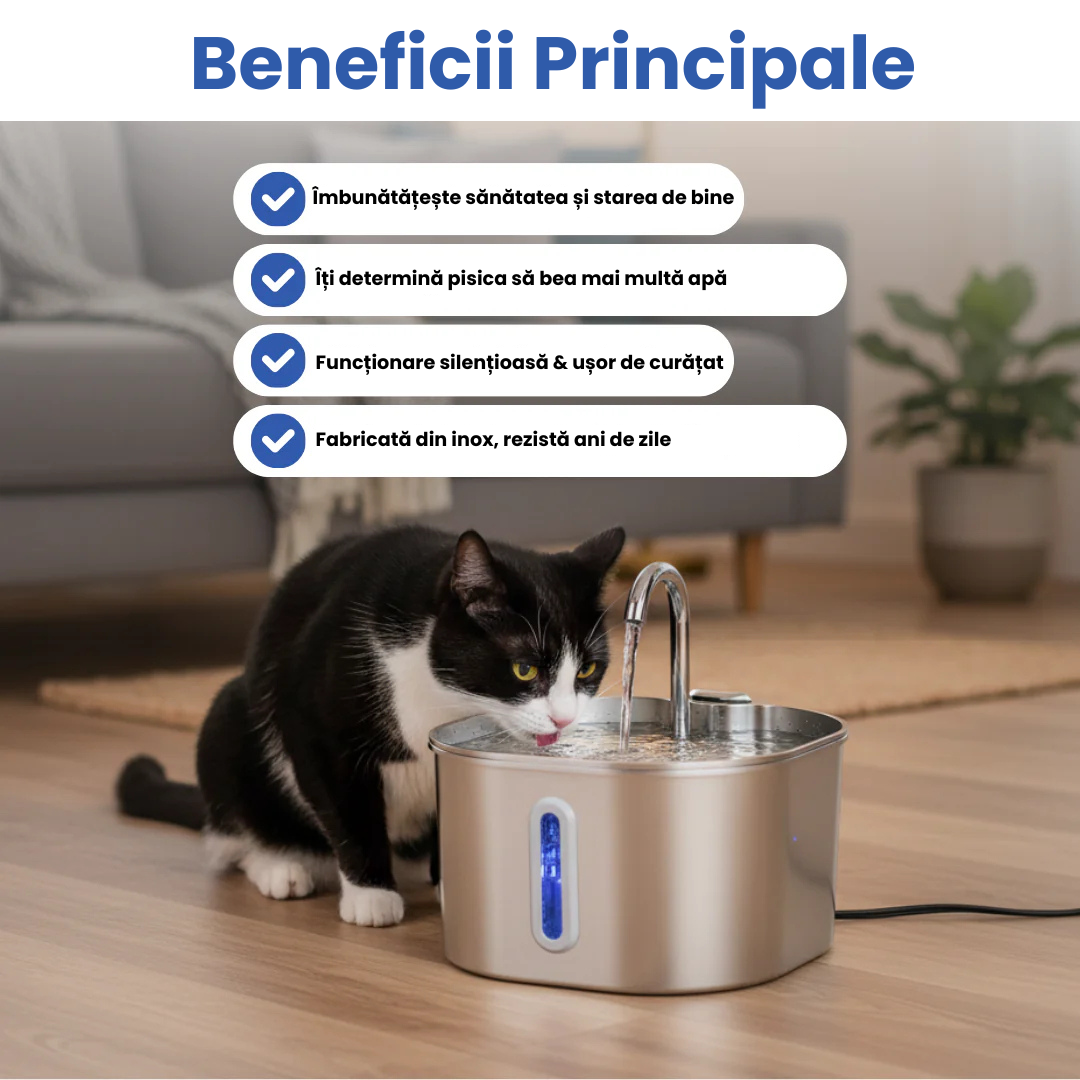 Beneficii Principale

Îmbunătățește sănătatea și starea de bine

Îți determină pisica să bea mai multă apă

Funcționare silențioasă & ușor de curățat

Fabricată din inox, rezistă ani de zile